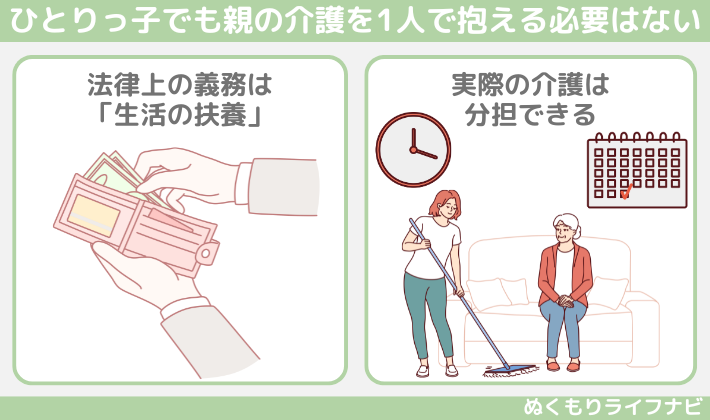 ひとりっ子でも親の介護を1人で抱える必要はない

法律上の義務は「生活の扶養」

実際の介護は分担できる

ぬくもりライフナビ