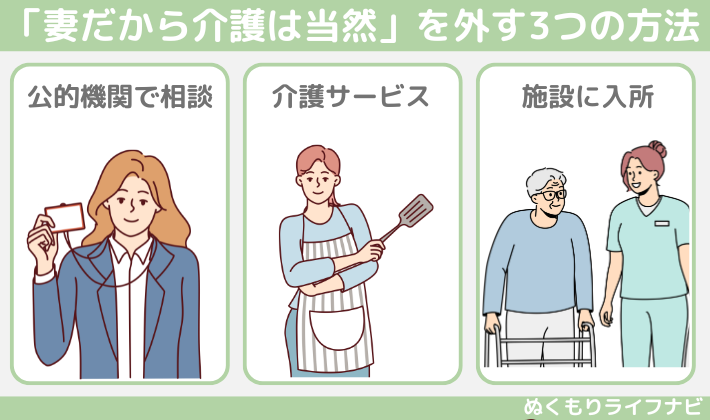 「妻だから介護は当然」を外す3つの方法

公的機関で相談

介護サービス

施設に入所

ぬくもりライフナビ