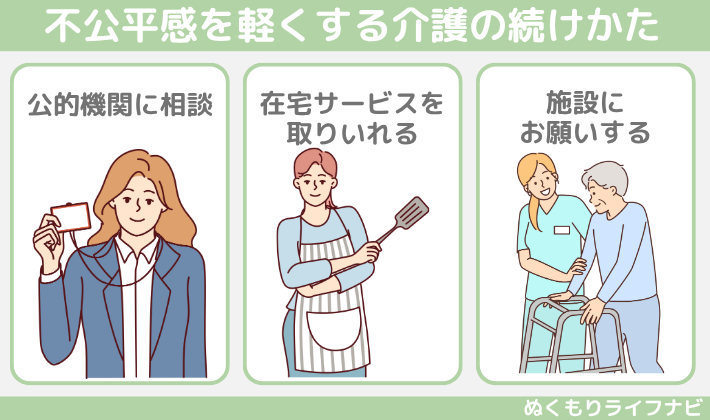 不公平感を軽くする介護の続けかた

公的機関に相談

在宅サービスを取りいれる

施設にお願いする

ぬくもりライフナビ